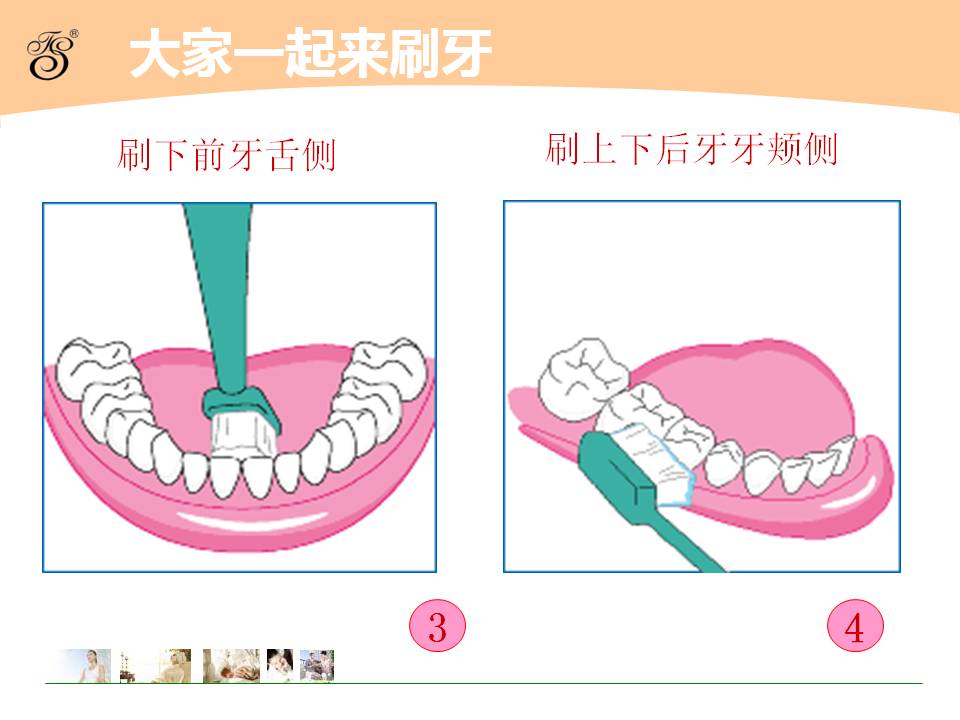 TS®

大家一起来刷牙

刷下前牙舌侧

刷上下后牙牙颊侧

3

4