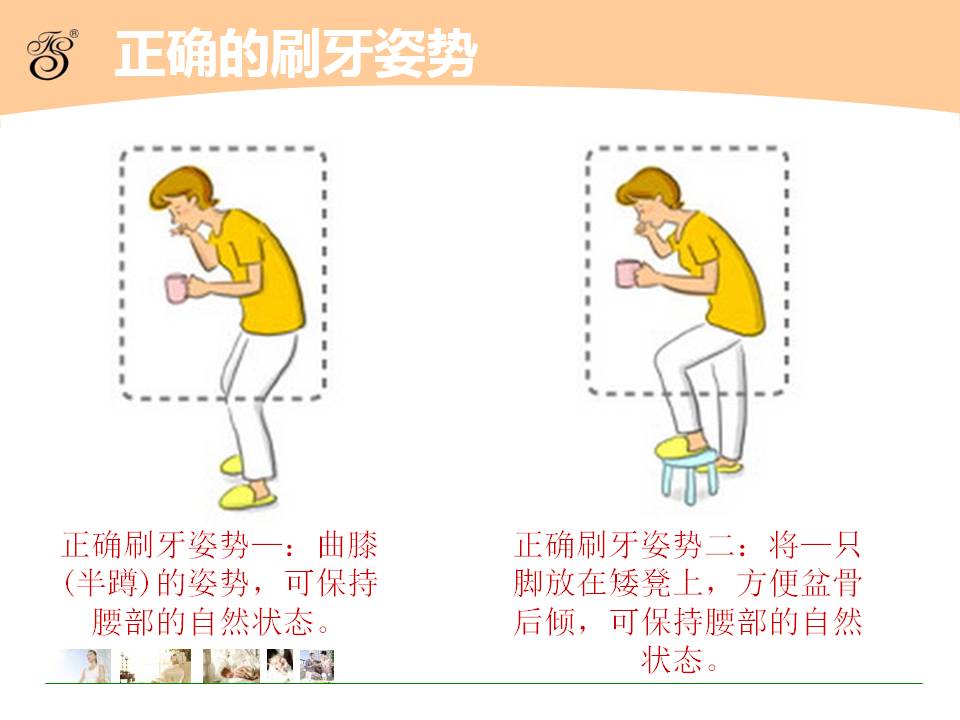 TS®

正确的刷牙姿势

正确刷牙姿势一：曲膝(半蹲)的姿势，可保持腰部的自然状态。

正确刷牙姿势二：将一只脚放在矮凳上，方便盆骨后倾，可保持腰部的自然状态。